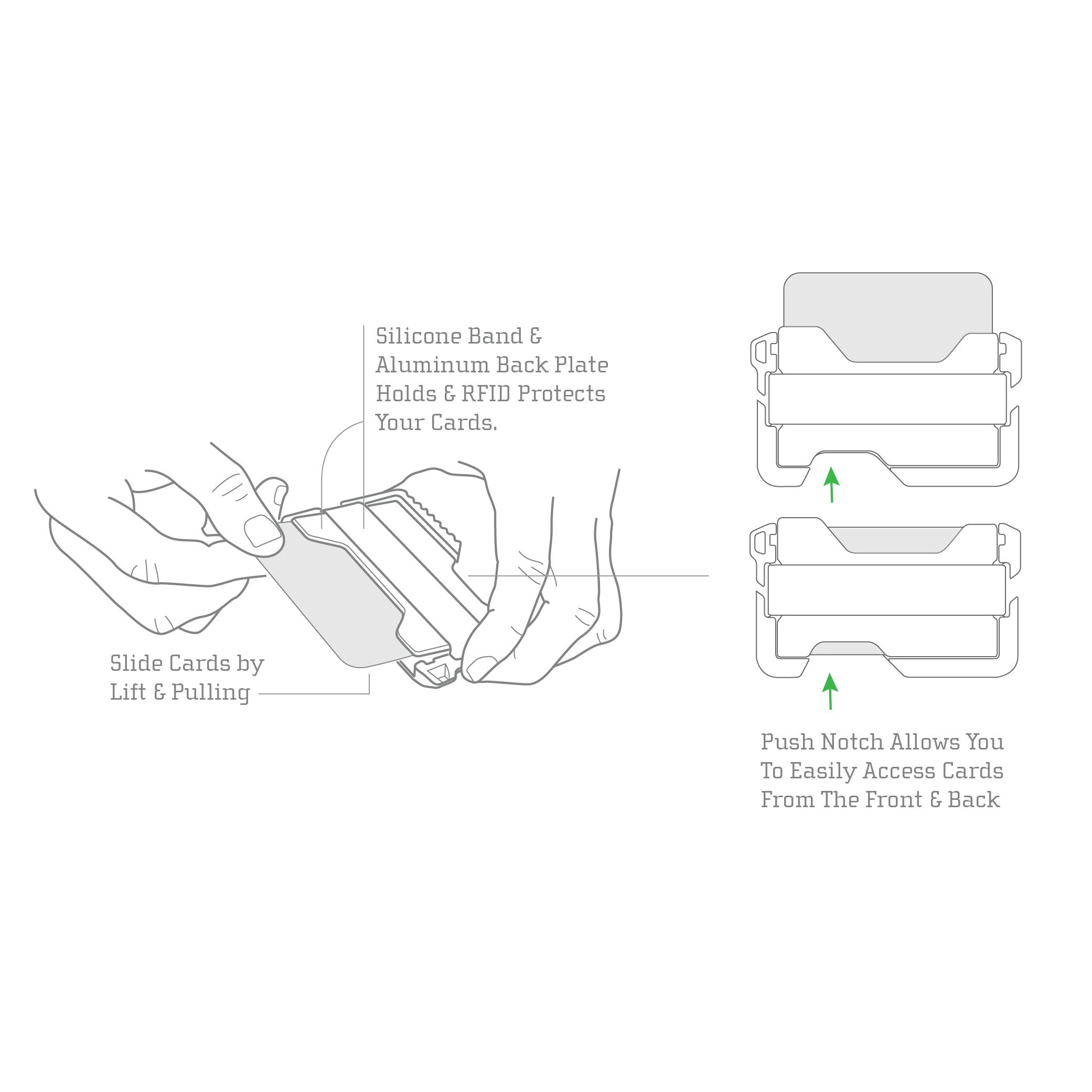 Silicone Band & Aluminum Back Plate Holds & RFID Protects Your Cards.

Slide Cards by Lift & Pulling

Push Notch Allows You To Easily Access Cards From The Front & Back